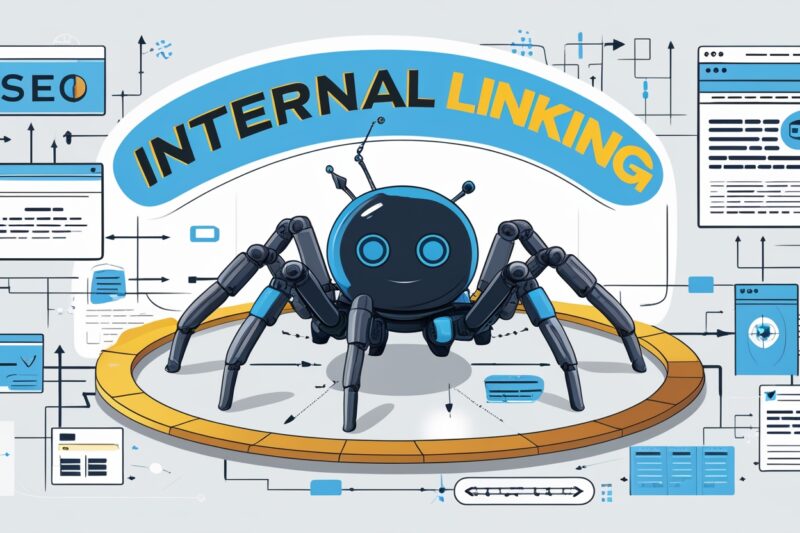 SEO

INTERNAL LINKING